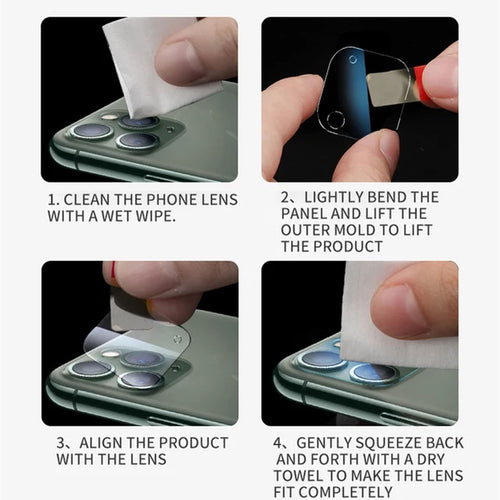 1. CLEAN THE PHONE LENS WITH A WET WIPE.

2、LIGHTLY BEND THE PANEL AND LIFT THE OUTER MOLD TO LIFT THE PRODUCT

3、ALIGN THE PRODUCT WITH THE LENS

4、GENTLY SQUEEZE BACK AND FORTH WITH A DRY TOWEL TO MAKE THE LENS FIT COMPLETELY